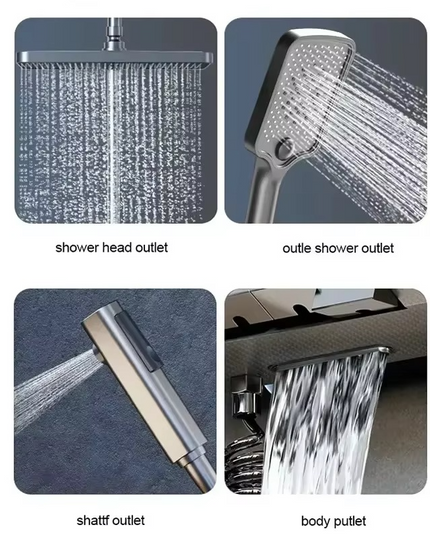 shower head outlet

outle shower outlet

shattf outlet

body putlet